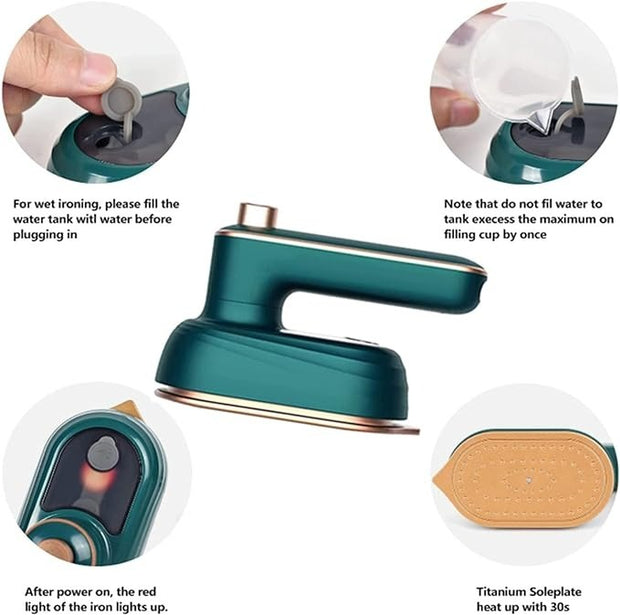 For wet ironing, please fill the water tank witl water before plugging in

Note that do not fil water to tank execess the maximum on filling cup by once

After power on, the red light of the iron lights up.

Titanium Soleplate heat up with 30s