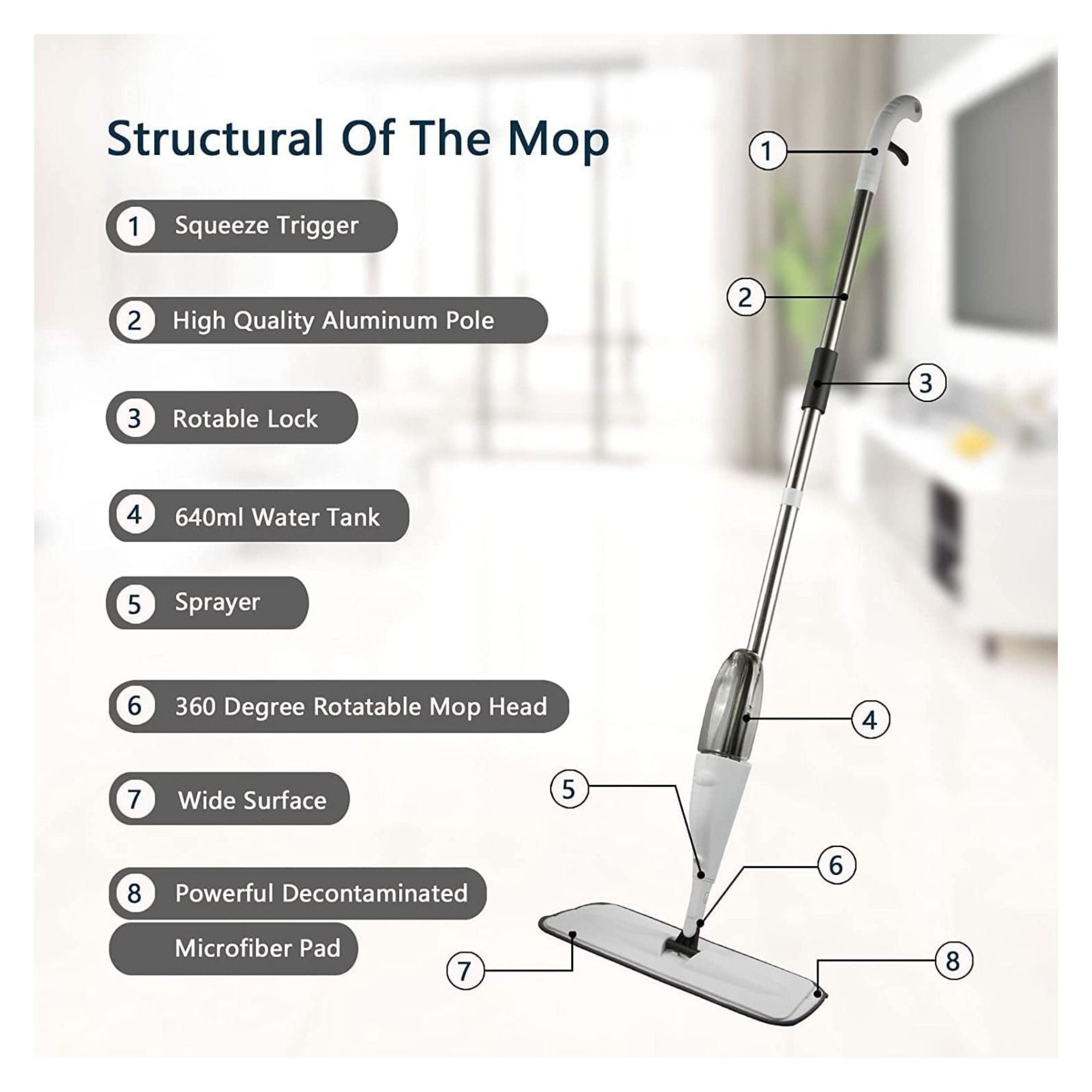 Structural Of The Mop

1 Squeeze Trigger

2 High Quality Aluminum Pole

3 Rotable Lock

4 640ml Water Tank

5 Sprayer

6 360 Degree Rotatable Mop Head

7 Wide Surface

8 Powerful Decontaminated Microfiber Pad

1

2

3

4

5

6

7

8